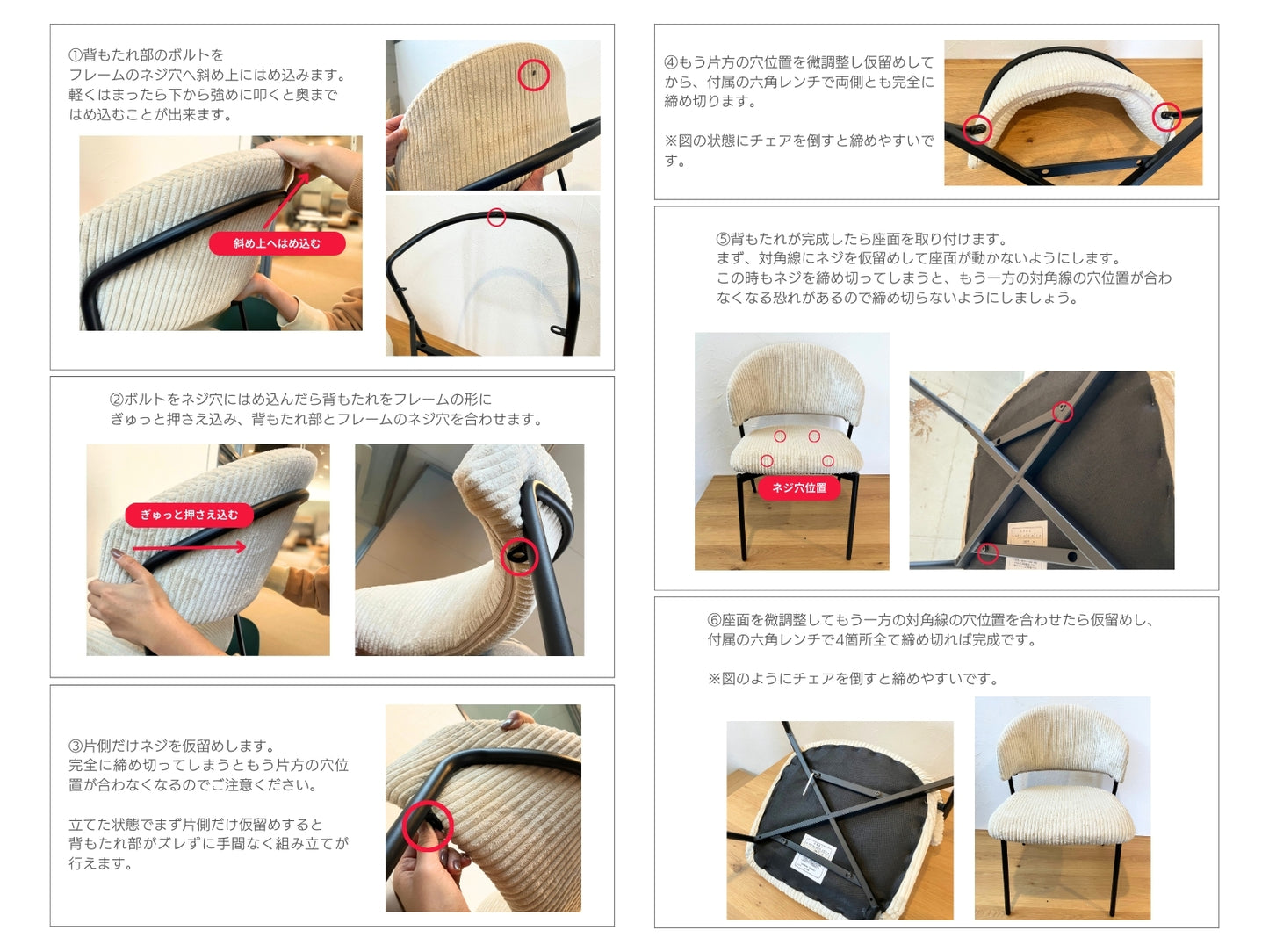 ①背もたれ部のボルトをフレームのネジ穴へ斜め上にはめ込みます。軽くはまったら下から強めに叩くと奥まではめ込むことが出来ます。

斜め上へはめ込む

②ボルトをネジ穴にはめ込んだら背もたれをフレームの形にぎゅっと押さえ込み、背もたれ部とフレームのネジ穴を合わせます。

ぎゅっと押さえ込む

③片側だけネジを仮留めします。完全に締め切ってしまうともう片方の穴位置が合わなくなるのでご注意ください。

立てた状態でまず片側だけ仮留めすると背もたれ部がズレずに手間なく組み立てが行えます。

④もう片方の穴位置を微調整し仮留めしてから、付属の六角レンチで両側とも完全に締め切ります。

※図の状態にチェアを倒すと締めやすいです。

⑤背もたれが完成したら座面を取り付けます。まず、対角線にネジを仮留めして座面が動かないようにします。この時もネジを締め切ってしまうと、もう一方の対角線の穴位置が合わなくなる恐れがあるので締め切らないようにしましょう。

ネジ穴位置

⑥座面を微調整してもう一方の対角線の穴位置を合わせたら仮留めし、付属の六角レンチで4箇所全て締め切れば完成です。

※図のようにチェアを倒すと締めやすいです。